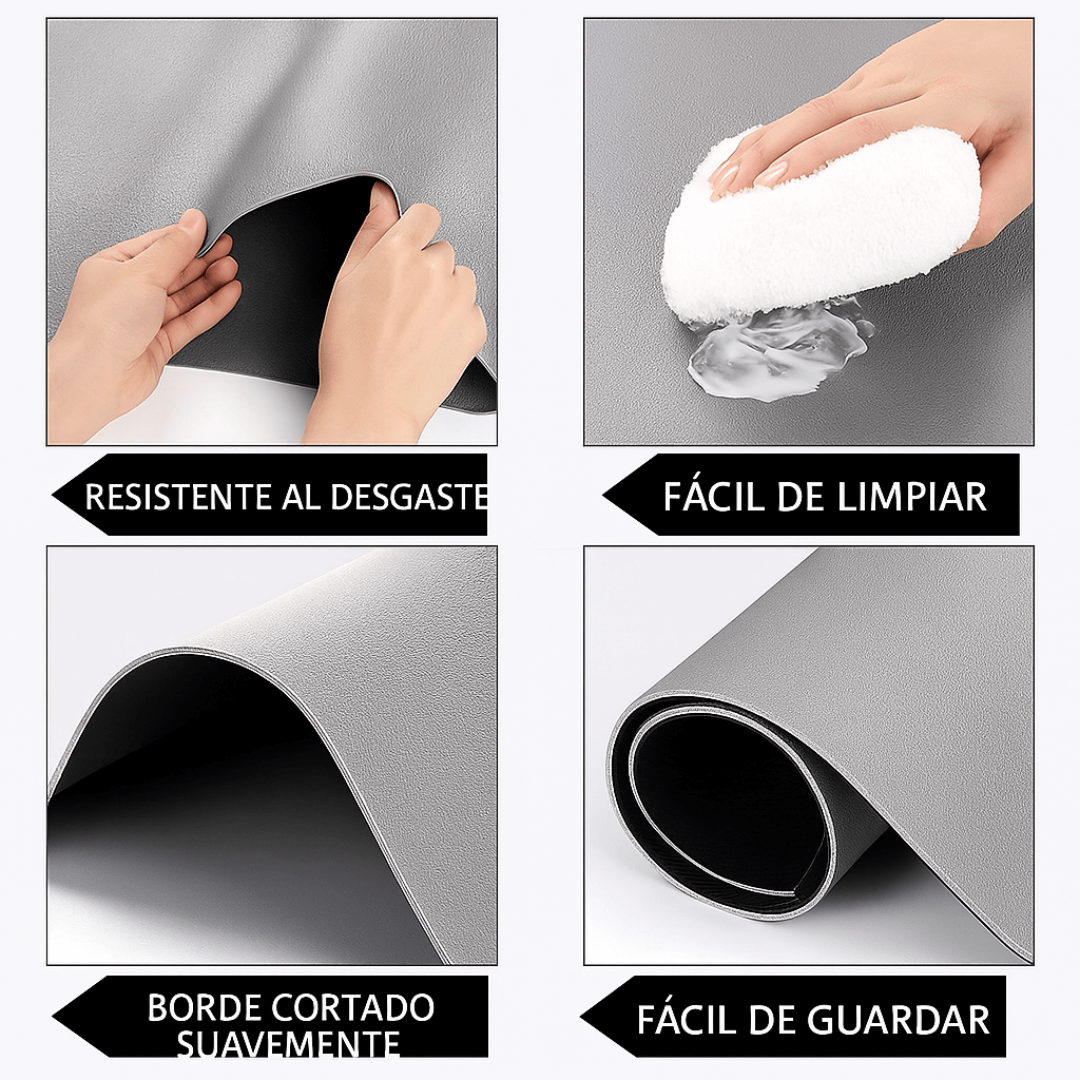 RESISTENTE AL DESGASTE

FÁCIL DE LIMPIAR

BORDE CORTADO SUAVEMENTE

FÁCIL DE GUARDAR